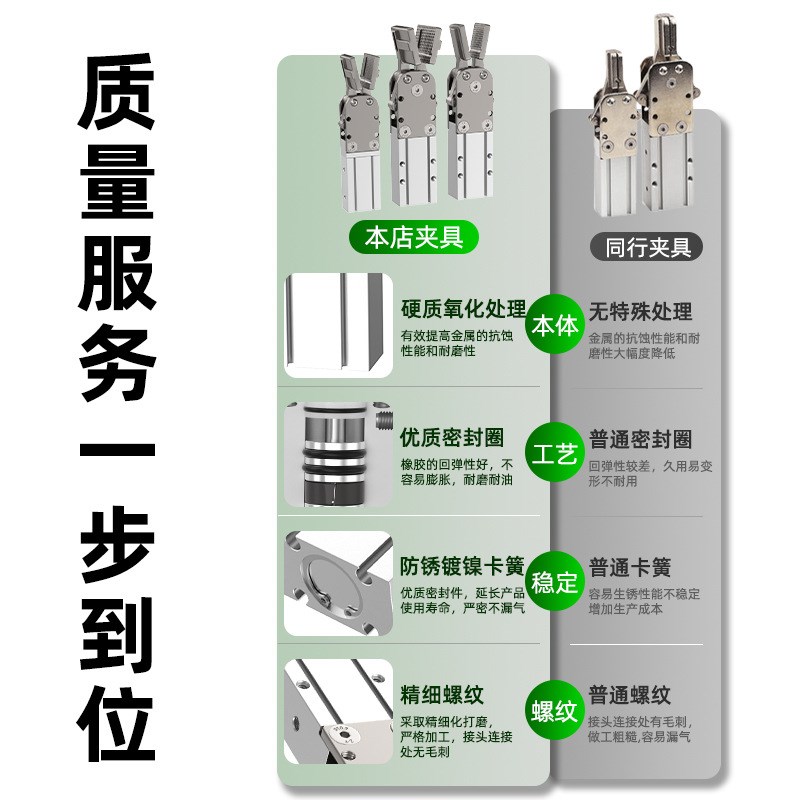 质量服务一步到位

本店夹具

同行夹具

硬质氧化处理
有效提高金属的抗蚀性能和耐磨性

本体

无特殊处理
金属的抗蚀性能和耐磨性大幅度降低

优质密封圈
橡胶的回弹性好，不容易膨胀，耐磨耐油

工艺

普通密封圈
回弹性较差，久用易变形不耐用

防锈镀镍卡簧
优质密封件，延长产品使用寿命，严密不漏气

稳定

普通卡簧
容易生锈性能不稳定增加生产成本

精细螺纹
采取精细化打磨，严格加工，接头连接处无毛刺

螺纹

普通螺纹
接头连接处有毛刺，做工粗糙,容易漏气