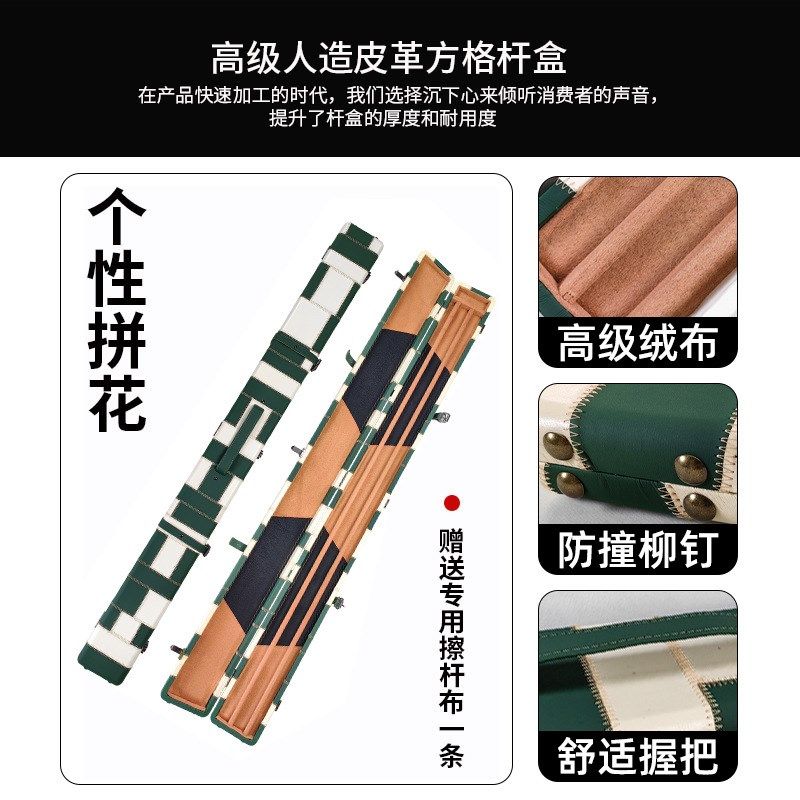 高级人造皮革方格杆盒

在产品快速加工的时代，我们选择沉下心来倾听消费者的声音，提升了杆盒的厚度和耐用度

个性拼花

赠送专用擦杆布一条

高级绒布

防撞柳钉

舒适握把