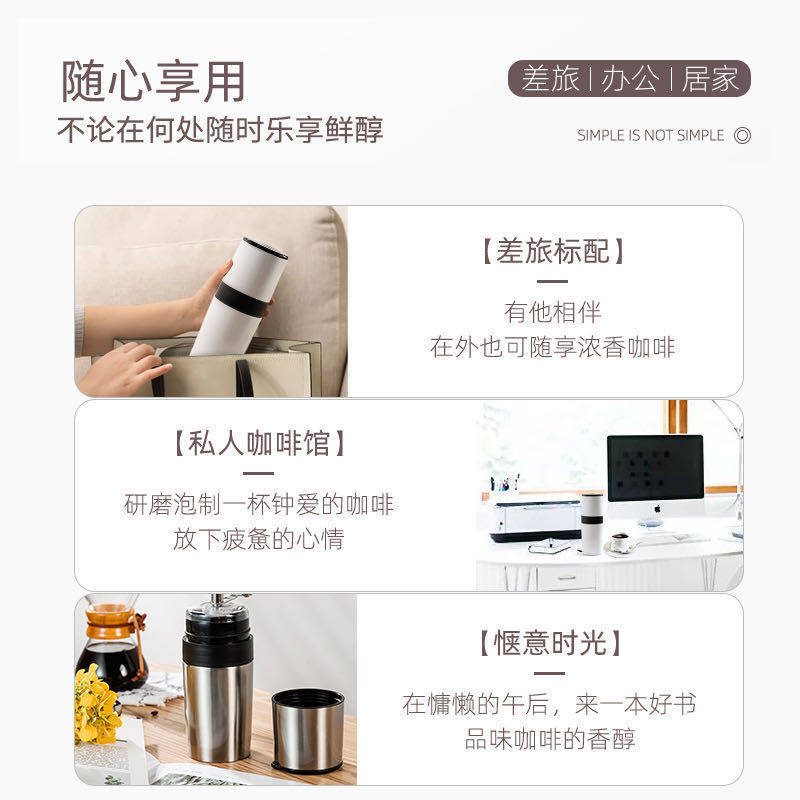 随心享用
不论在何处随时乐享鲜醇

差旅 | 办公 | 居家

SIMPLE IS NOT SIMPLE

【差旅标配】
有他相伴
在外也可随享浓香咖啡

【私人咖啡馆】
研磨泡制一杯钟爱的咖啡
放下疲惫的心情

【惬意时光】
在慵懒的午后，来一本好书
品味咖啡的香醇