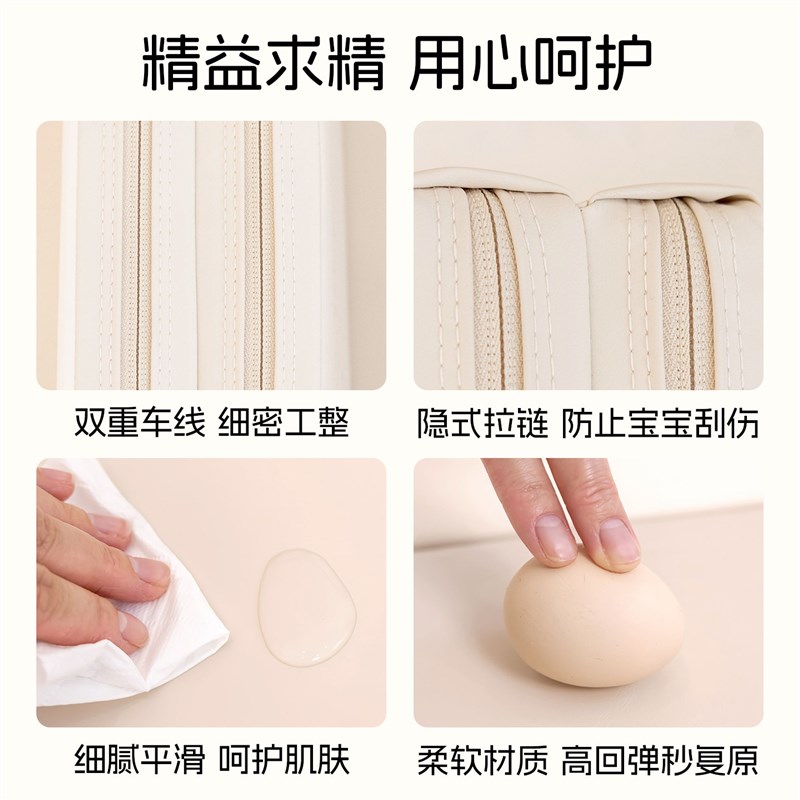 精益求精 用心呵护

双重车线 细密工整

隐式拉链 防止宝宝刮伤

细腻平滑 呵护肌肤

柔软材质 高回弹秒复原