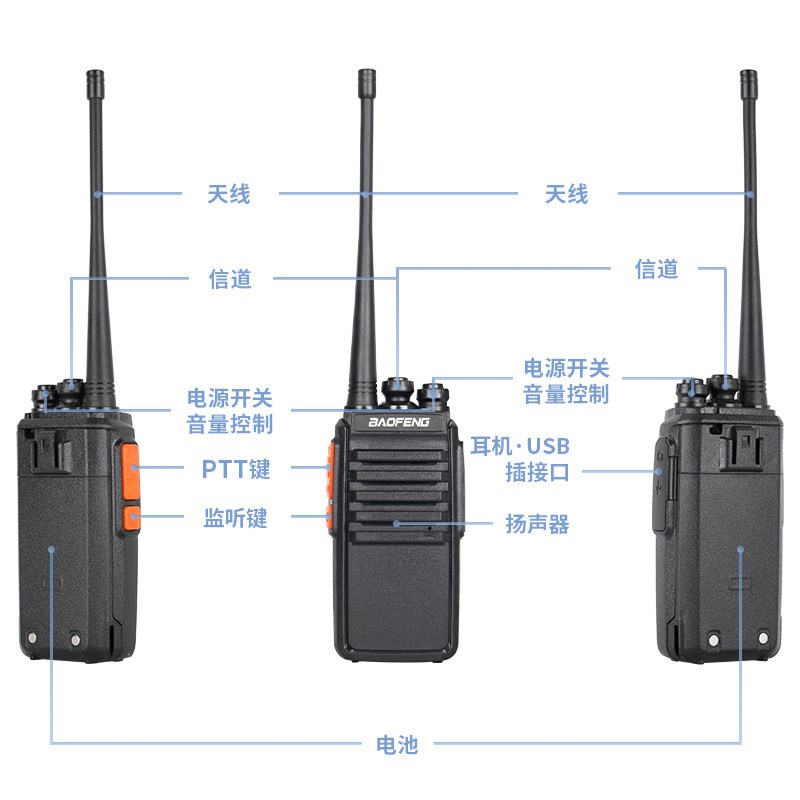 天线

天线

信道

信道

电源开关
音量控制

电源开关
音量控制

BAOFENG

PTT键

耳机·USB
插接口

监听键

扬声器

电池