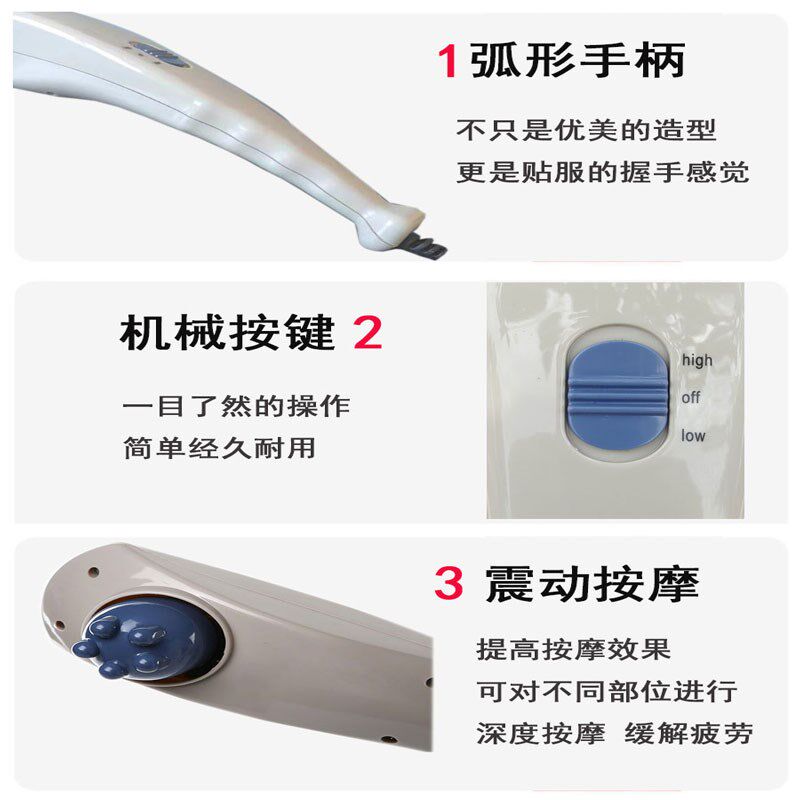 1 弧形手柄

不只是优美的造型
更是贴服的握手感觉

机械按键 2

一目了然的操作
简单经久耐用

high
off
low

3 震动按摩

提高按摩效果
可对不同部位进行
深度按摩 缓解疲劳