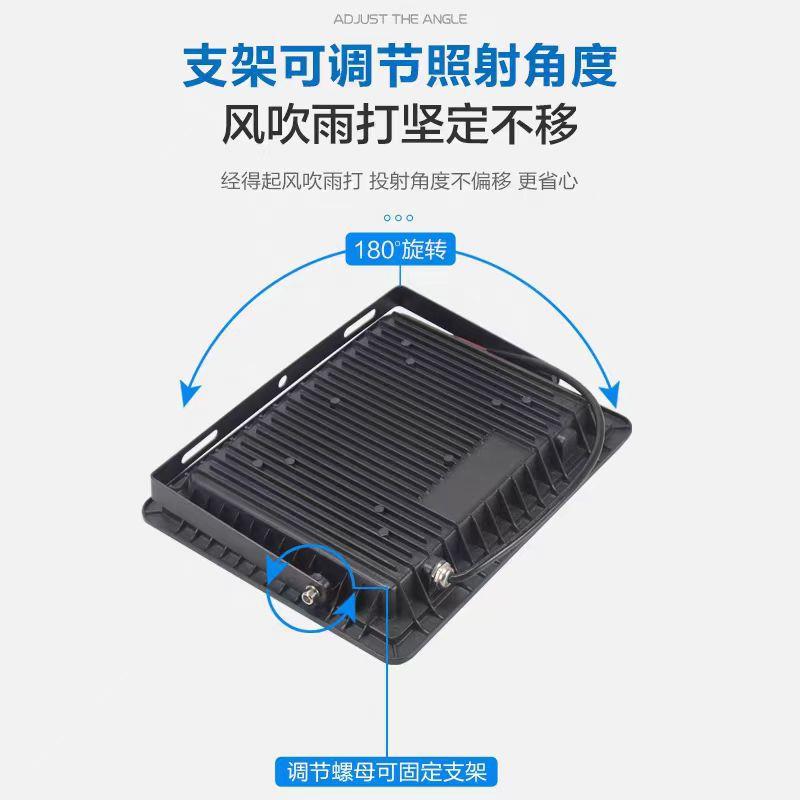 ADJUST THE ANGLE

支架可调节照射角度
风吹雨打坚定不移

经得起风吹雨打 投射角度不偏移 更省心

180°旋转

调节螺母可固定支架