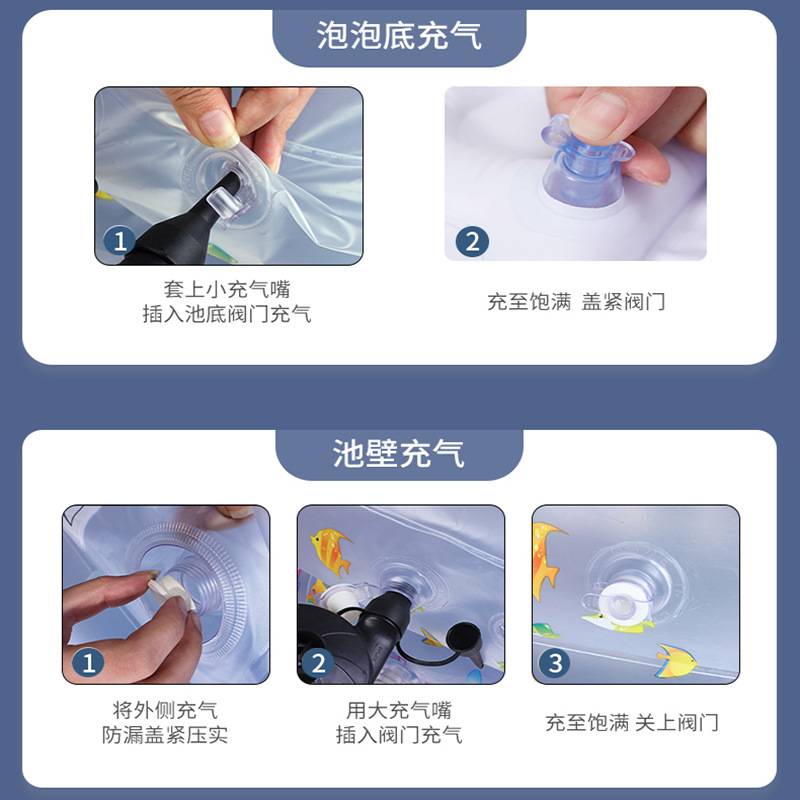 泡泡底充气

1
套上小充气嘴
插入池底阀门充气

2
充至饱满 盖紧阀门

池壁充气

1
将外侧充气
防漏盖紧压实

2
用大充气嘴
插入阀门充气

3
充至饱满 关上阀门