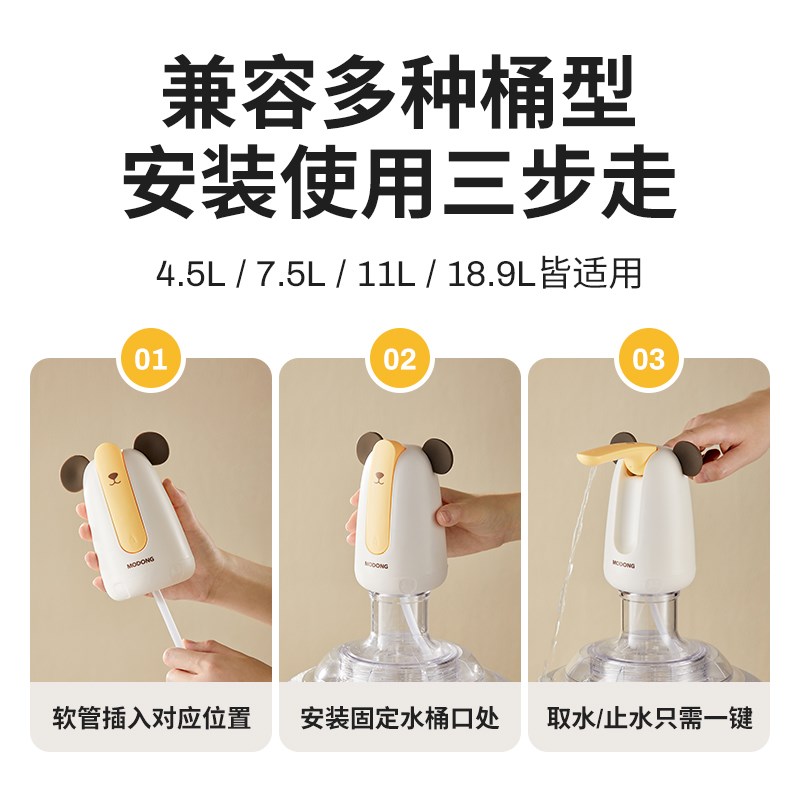 兼容多种桶型
安装使用三步走

4.5L / 7.5L / 11L / 18.9L皆适用

01

MODONG

软管插入对应位置

02

MODONG

安装固定水桶口处

03

MODONG

取水/止水只需一键