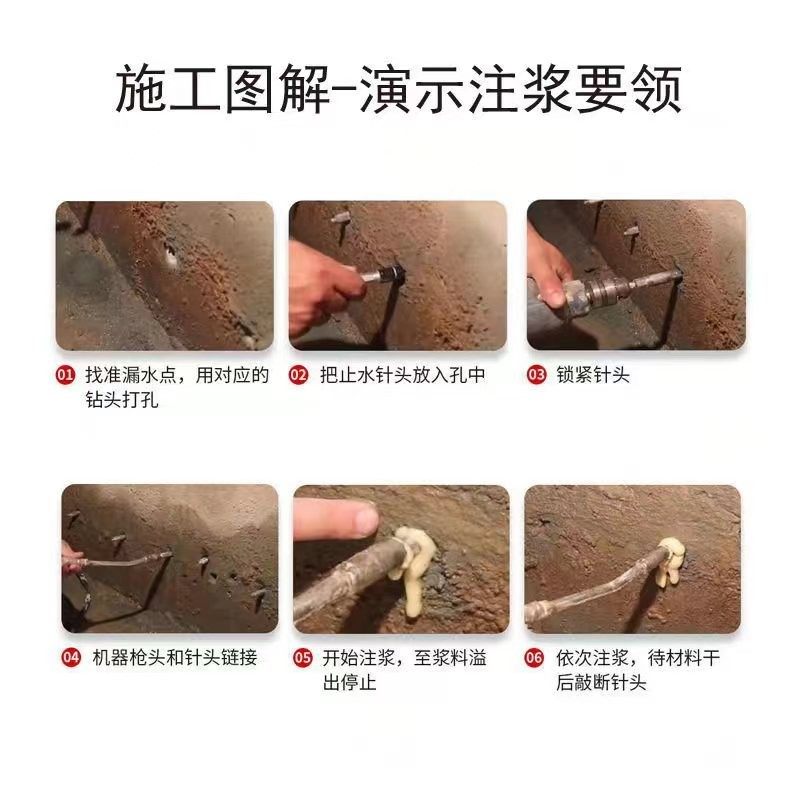 施工图解-演示注浆要领

01 找准漏水点，用对应的钻头打孔

02 把止水针头放入孔中

03 锁紧针头

04 机器枪头和针头链接

05 开始注浆，至浆料溢出停止

06 依次注浆，待材料干后敲断针头