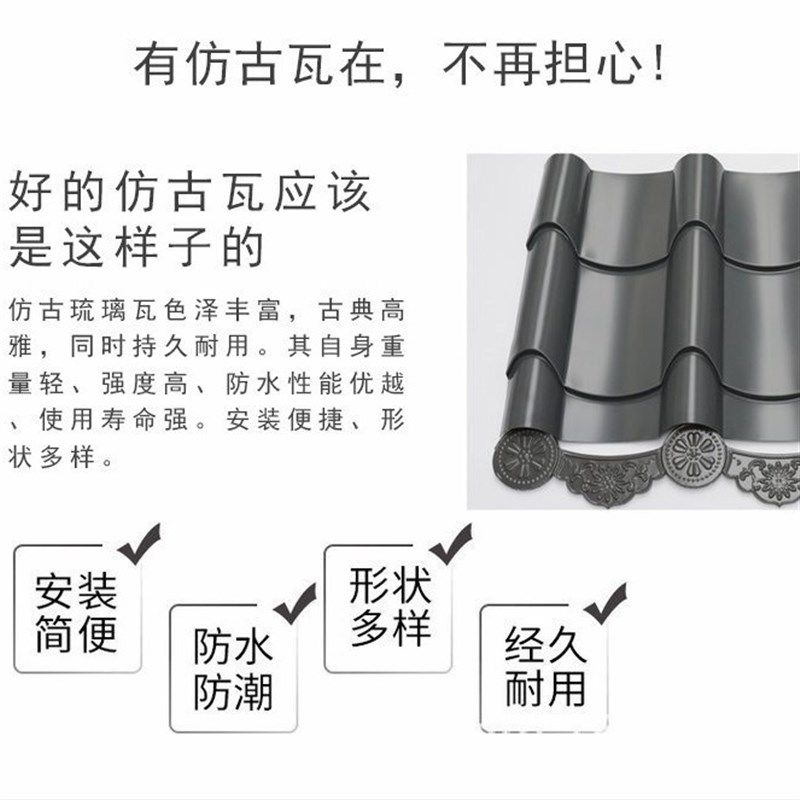 有仿古瓦在，不再担心！

好的仿古瓦应该是这样子的

仿古琉璃瓦色泽丰富，古典高雅，同时持久耐用。其自身重量轻、强度高、防水性能优越、使用寿命强。安装便捷、形状多样。

安装简便

防水防潮

形状多样

经久耐用