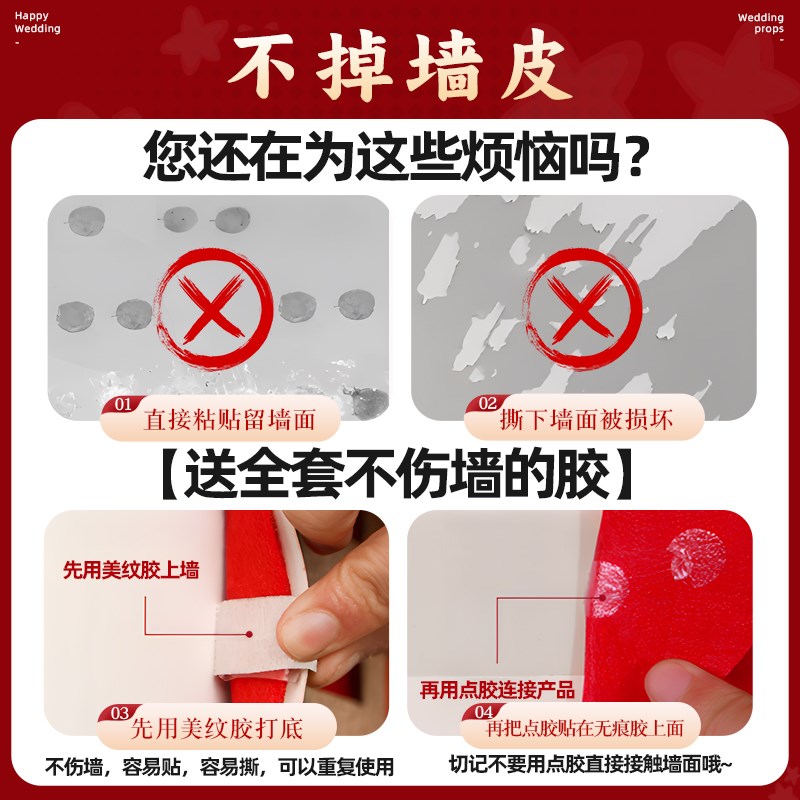 Happy Wedding
-

Wedding props
-

不掉墙皮

您还在为这些烦恼吗？

01 直接粘贴留墙面

02 撕下墙面被损坏

【送全套不伤墙的胶】

先用美纹胶上墙

03 先用美纹胶打底

不伤墙，容易贴，容易撕，可以重复使用

再用点胶连接产品

04 再把点胶贴在无痕胶上面

切记不要用点胶直接接触墙面哦~