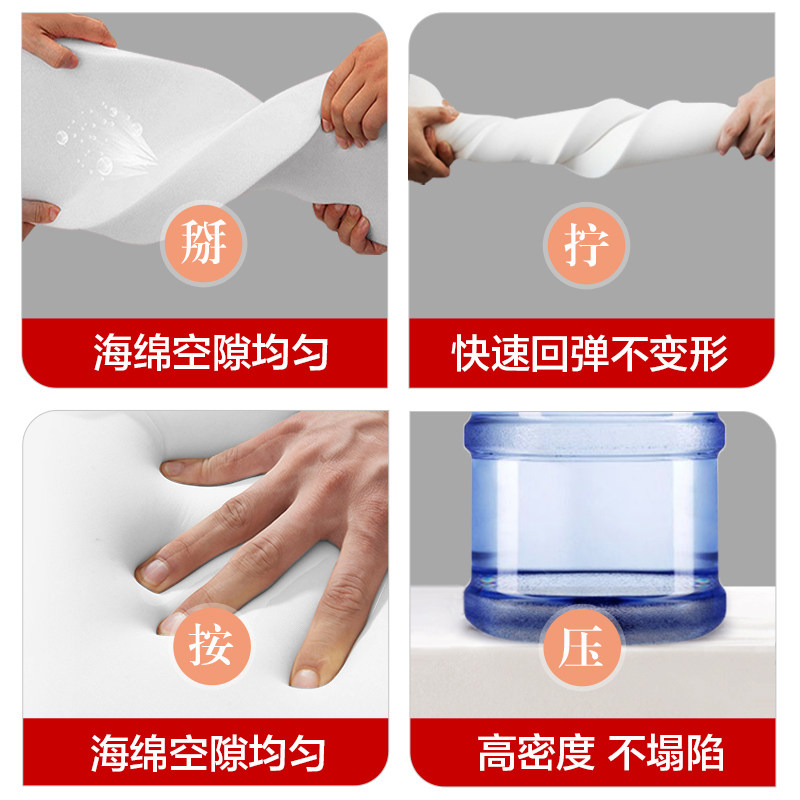 掰

海绵空隙均匀

拧

快速回弹不变形

按

海绵空隙均匀

压

高密度 不塌陷