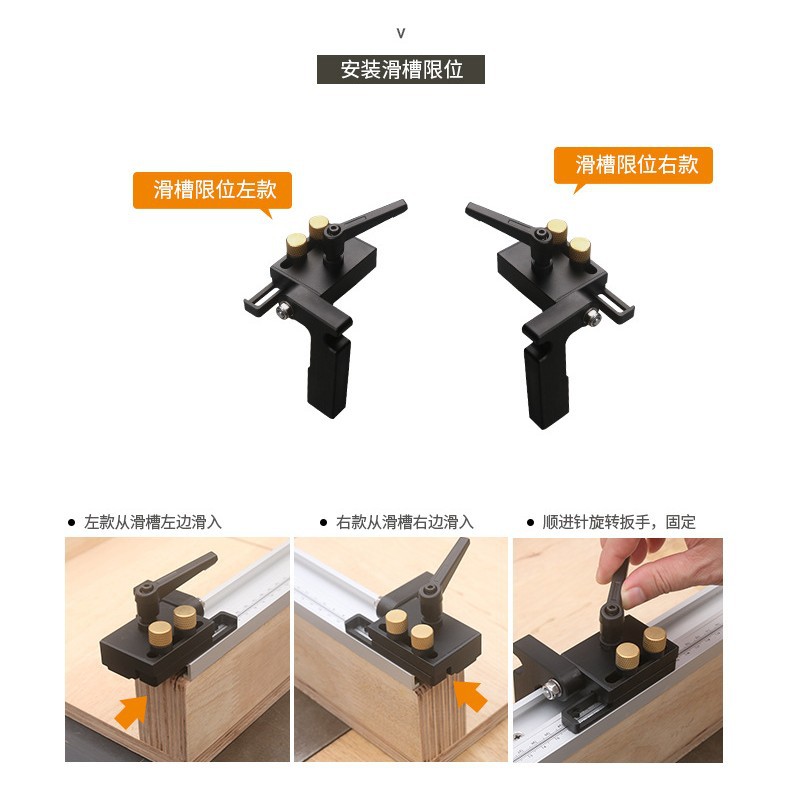 v

安装滑槽限位

滑槽限位左款

滑槽限位右款

● 左款从滑槽左边滑入

● 右款从滑槽右边滑入

● 顺进针旋转扳手，固定