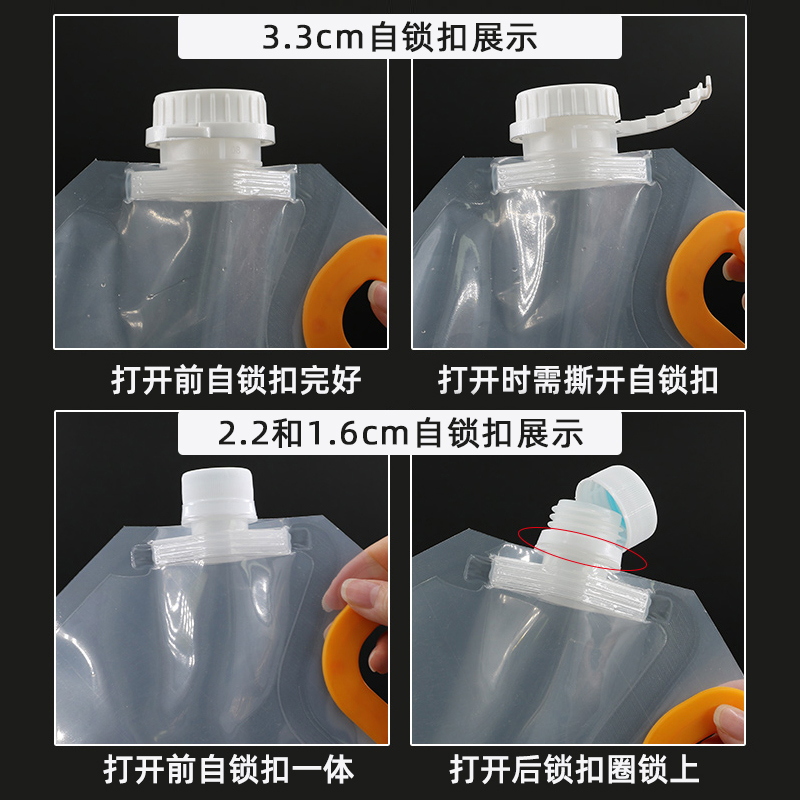 3.3cm自锁扣展示

打开前自锁扣完好

打开时需撕开自锁扣

2.2和1.6cm自锁扣展示

打开前自锁扣一体

打开后锁扣圈锁上