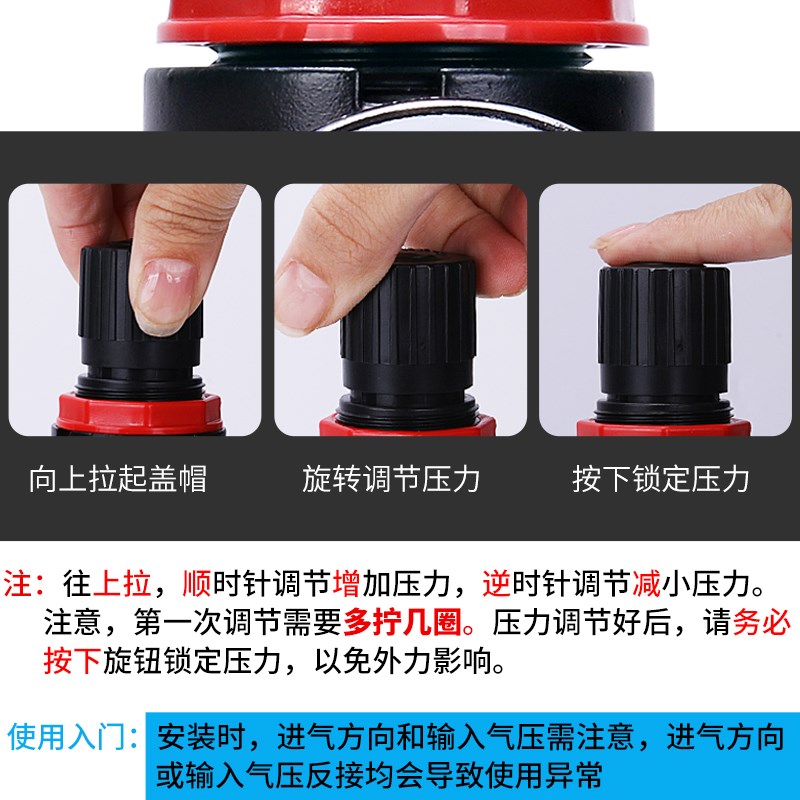 向上拉起盖帽

旋转调节压力

按下锁定压力

注：往上拉，顺时针调节增加压力，逆时针调节减小压力。注意，第一次调节需要多拧几圈。压力调节好后，请务必按下旋钮锁定压力，以免外力影响。

使用入门：安装时，进气方向和输入气压需注意，进气方向或输入气压反接均会导致使用异常