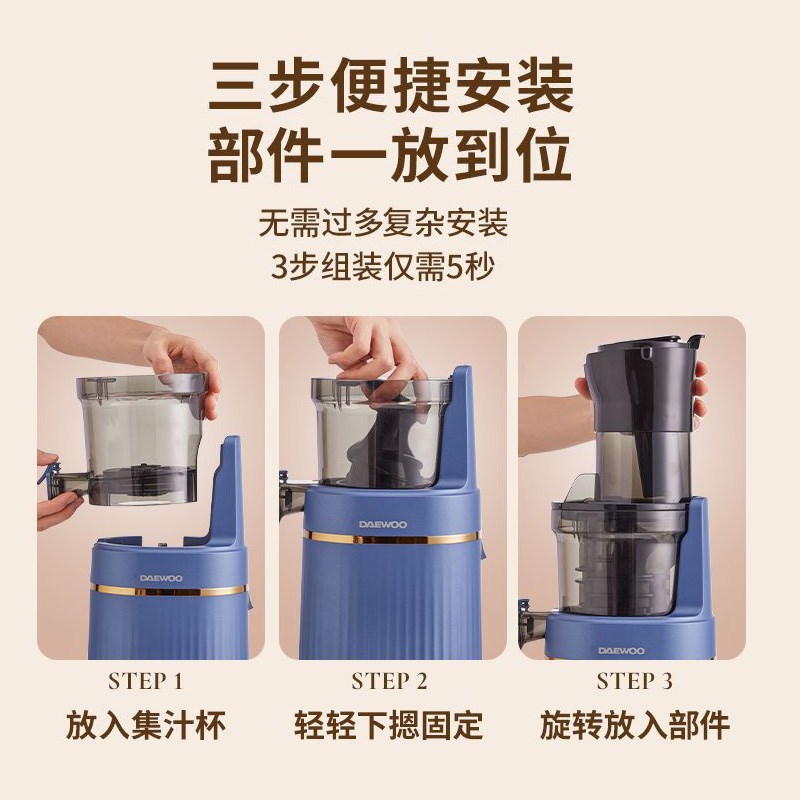 三步便捷安装
部件一放到位

无需过多复杂安装
3步组装仅需5秒

DAEWOO

DAEWOO

DAEWOO

STEP 1
放入集汁杯

STEP 2
轻轻下摁固定

STEP 3
旋转放入部件