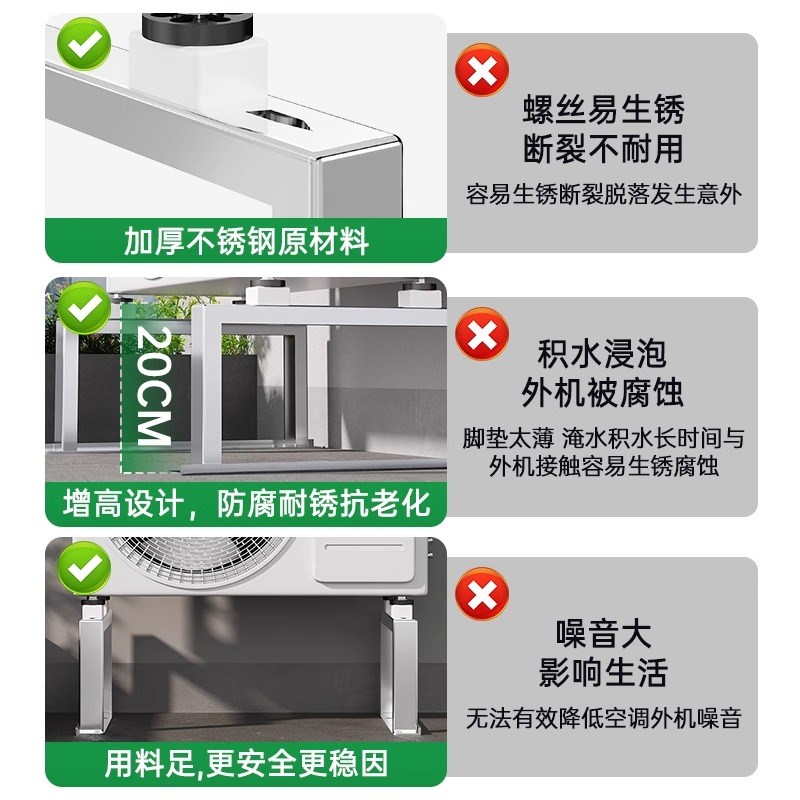 加厚不锈钢原材料

螺丝易生锈
断裂不耐用
容易生锈断裂脱落发生意外

20CM

增高设计，防腐耐锈抗老化

积水浸泡
外机被腐蚀
脚垫太薄 淹水积水长时间与外机接触容易生锈腐蚀

用料足,更安全更稳因

噪音大
影响生活
无法有效降低空调外机噪音