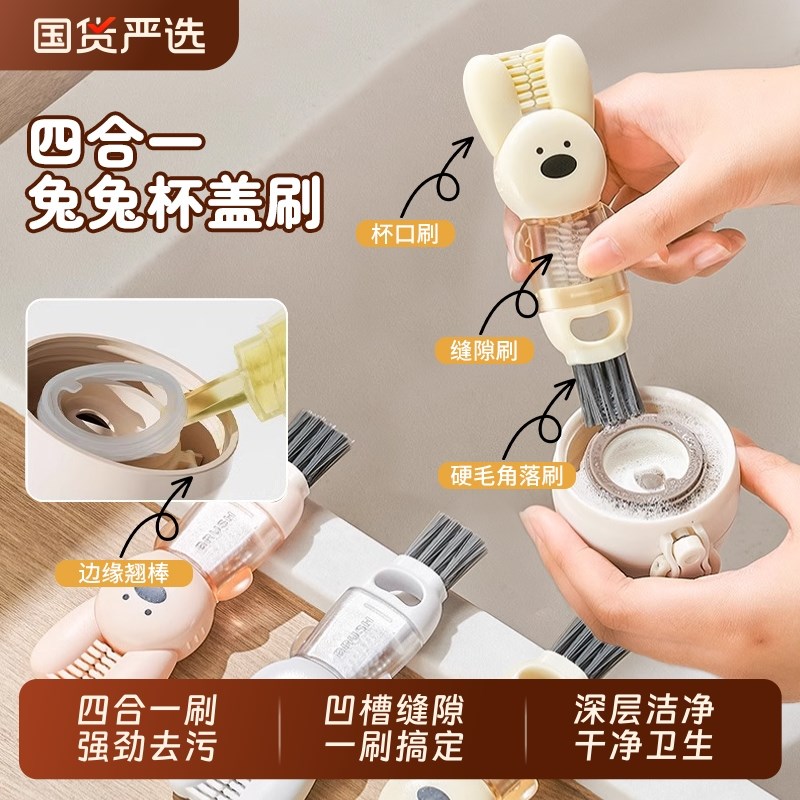 国货严选

四合一
兔兔杯盖刷

杯口刷

缝隙刷

硬毛角落刷

边缘翘棒

BRUSH

BRUSH

四合一刷
强劲去污

凹槽缝隙
一刷搞定

深层洁净
干净卫生