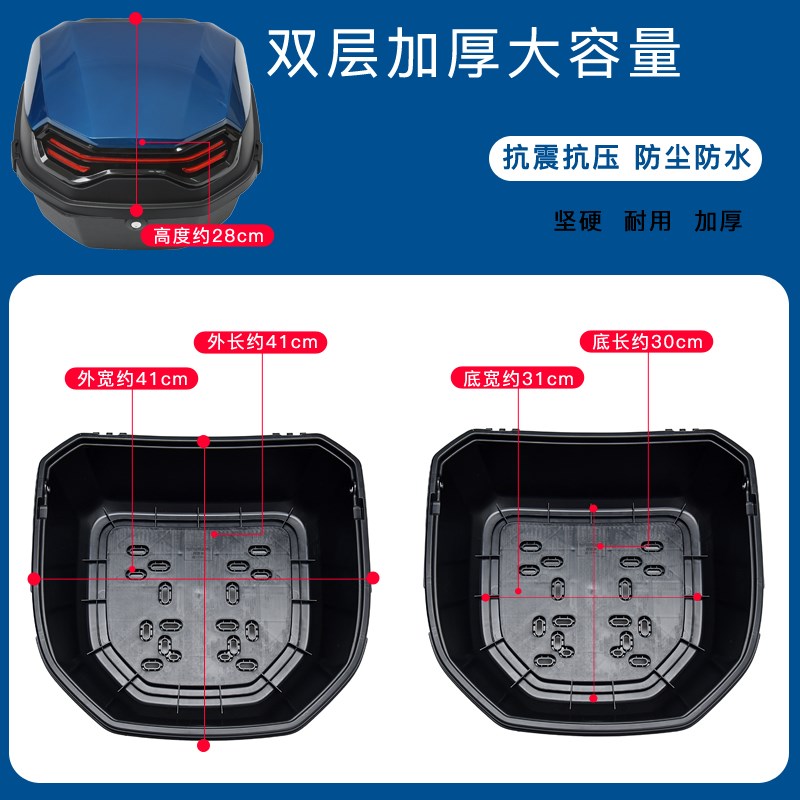 双层加厚大容量

抗震抗压 防尘防水

坚硬 耐用 加厚

高度约28cm

外长约41cm

外宽约41cm

底长约30cm

底宽约31cm