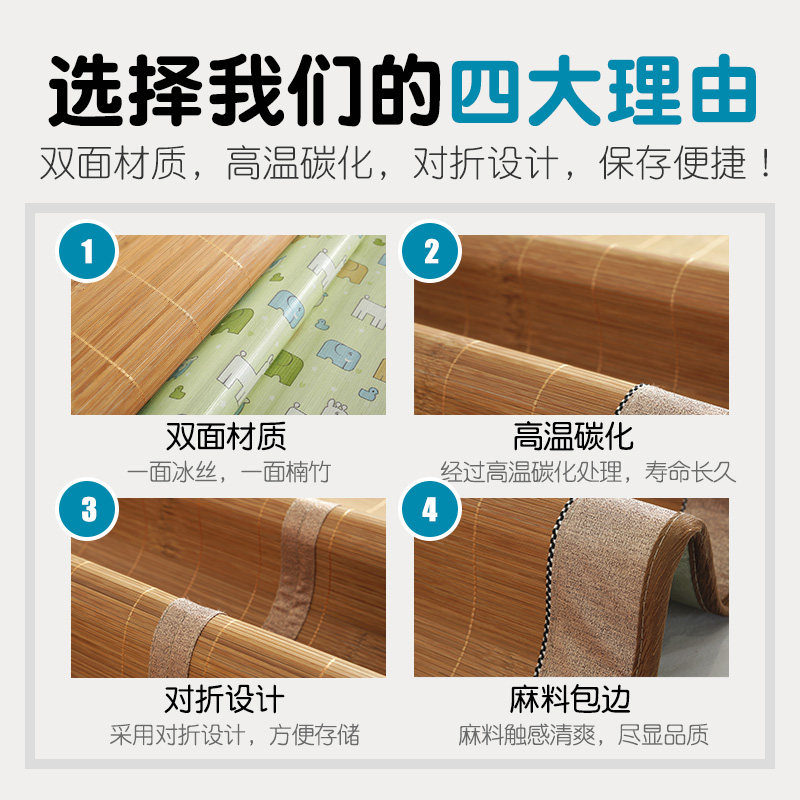 选择我们的四大理由

双面材质，高温碳化，对折设计，保存便捷！

1

双面材质

一面冰丝，一面楠竹

2

高温碳化

经过高温碳化处理，寿命长久

3

对折设计

采用对折设计，方便存储

4

麻料包边

麻料触感清爽，尽显品质