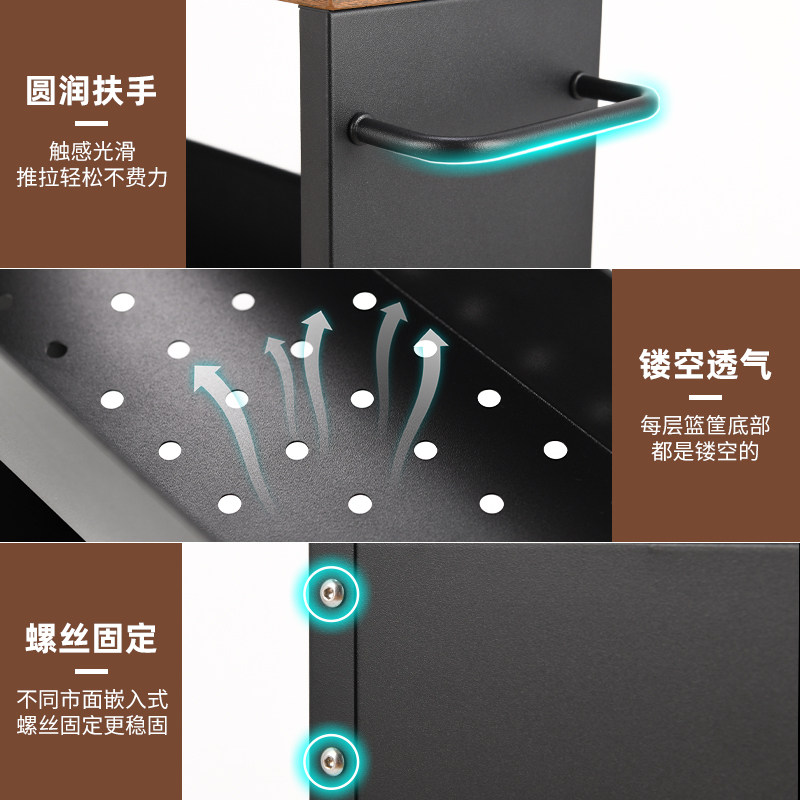 圆润扶手

触感光滑
推拉轻松不费力

镂空透气

每层篮筐底部
都是镂空的

螺丝固定

不同市面嵌入式
螺丝固定更稳固