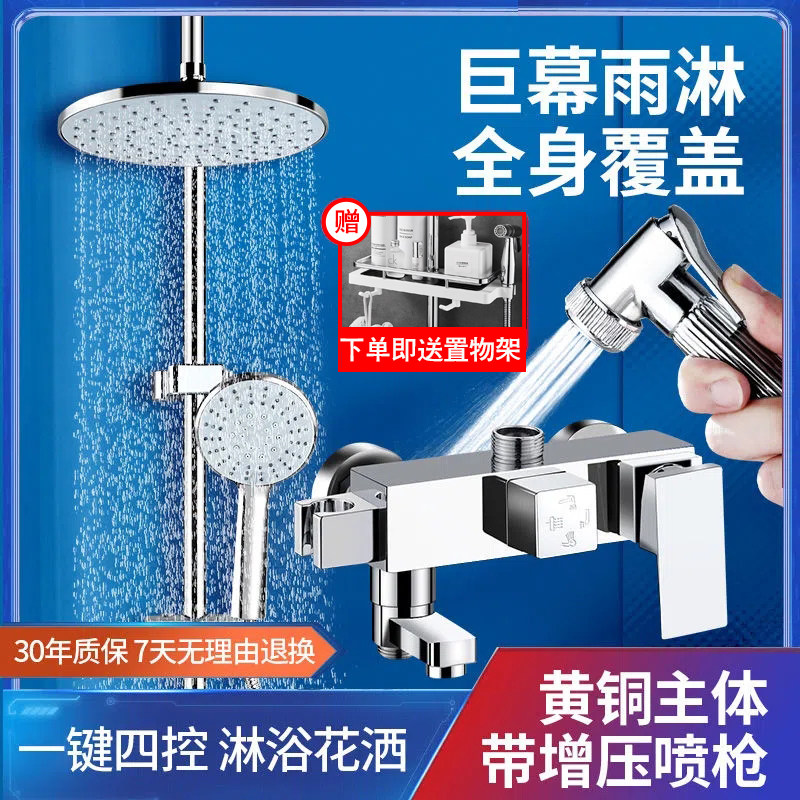 巨幕雨淋
全身覆盖

赠
下单即送置物架

30年质保 7天无理由退换

一键四控 淋浴花洒

黄铜主体
带增压喷枪