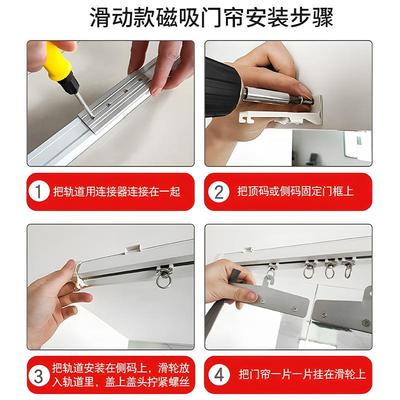 滑动款磁吸门帘安装步骤

1 把轨道用连接器连接在一起

2 把顶码或侧码固定门框上

3 把轨道安装在侧码上，滑轮放入轨道里，盖上盖头拧紧螺丝

4 把门帘一片一片挂在滑轮上