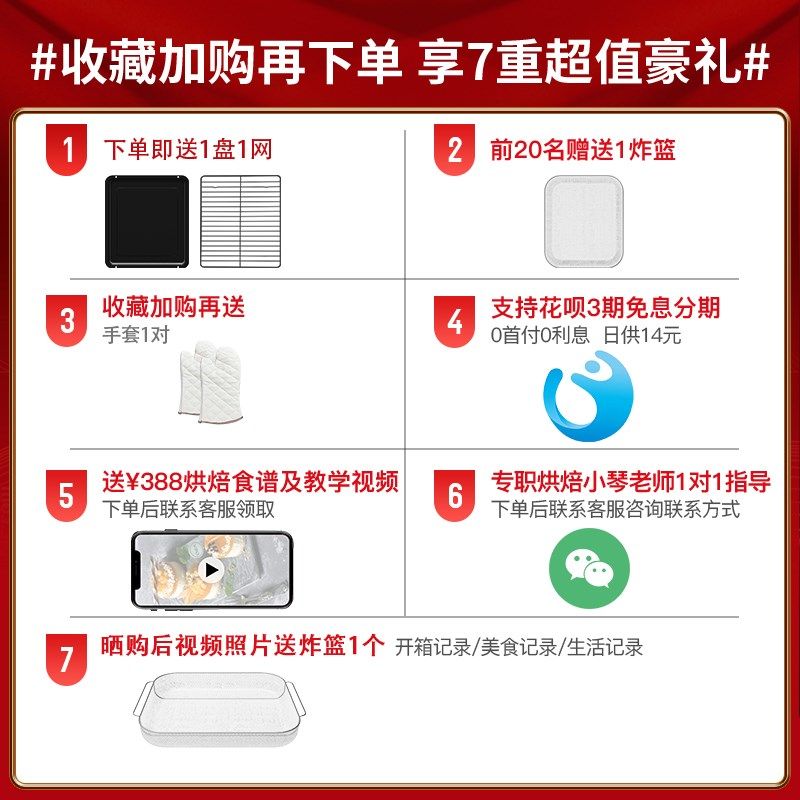 #收藏加购再下单 享7重超值豪礼#

1 下单即送1盘1网

2 前20名赠送1炸篮

3 收藏加购再送
手套1对

4 支持花呗3期免息分期
0首付0利息 日供14元

5 送¥388烘焙食谱及教学视频
下单后联系客服领取

6 专职烘焙小琴老师1对1指导
下单后联系客服咨询联系方式

7 晒购后视频照片送炸篮1个 开箱记录/美食记录/生活记录