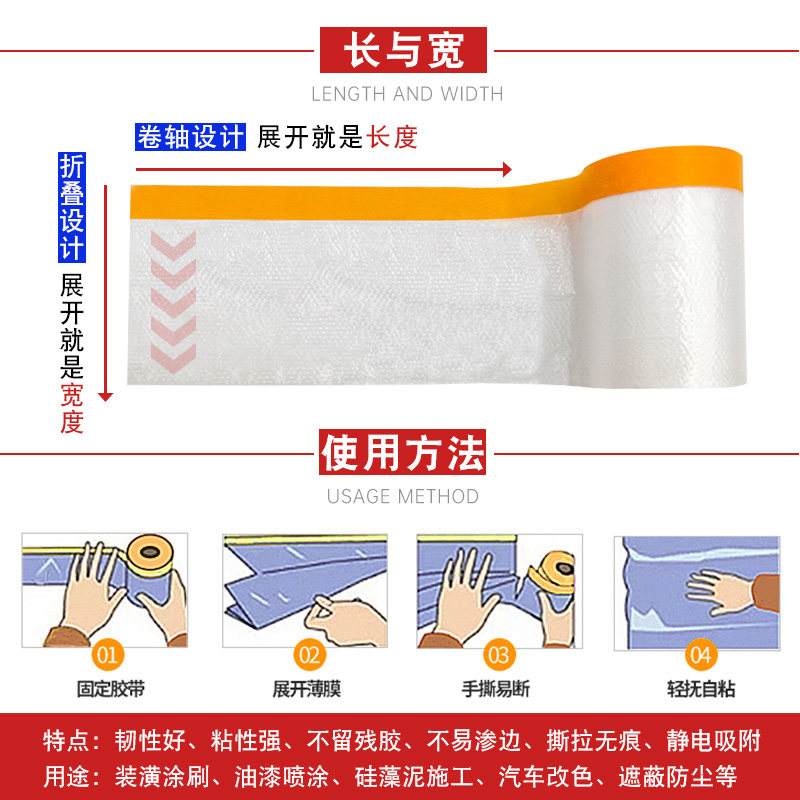 长与宽

LENGTH AND WIDTH

卷轴设计 展开就是长度

折叠设计 展开就是宽度

使用方法

USAGE METHOD

01 固定胶带

02 展开薄膜

03 手撕易断

04 轻抚自粘

特点：韧性好、粘性强、不留残胶、不易渗边、撕拉无痕、静电吸附

用途：装潢涂刷、油漆喷涂、硅藻泥施工、汽车改色、遮蔽防尘等