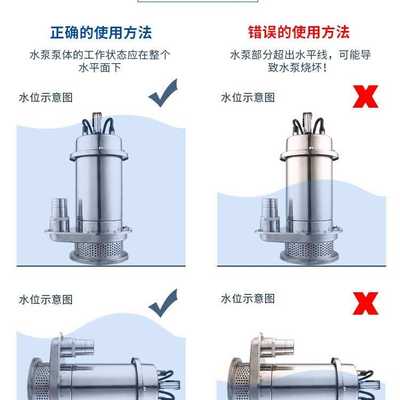 正确的使用方法

水泵泵体的工作状态应在整个水平面下

水位示意图

水位示意图

错误的使用方法

水泵部分超出水平线，可能导致水泵烧坏！

水位示意图

水位示意图