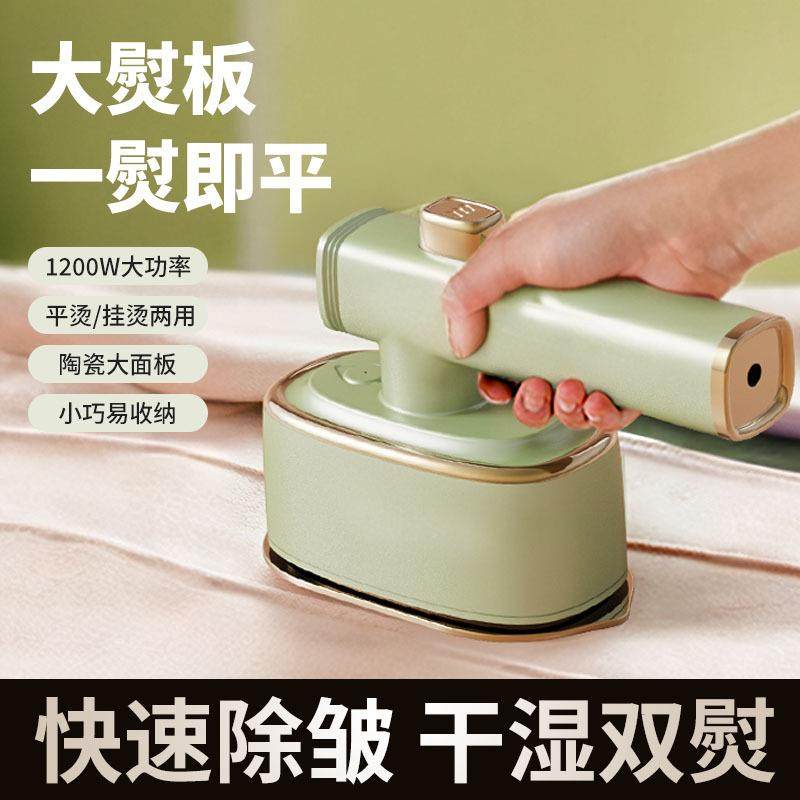 大熨板
一熨即平

1200W大功率

平烫/挂烫两用

陶瓷大面板

小巧易收纳

快速除皱 干湿双熨