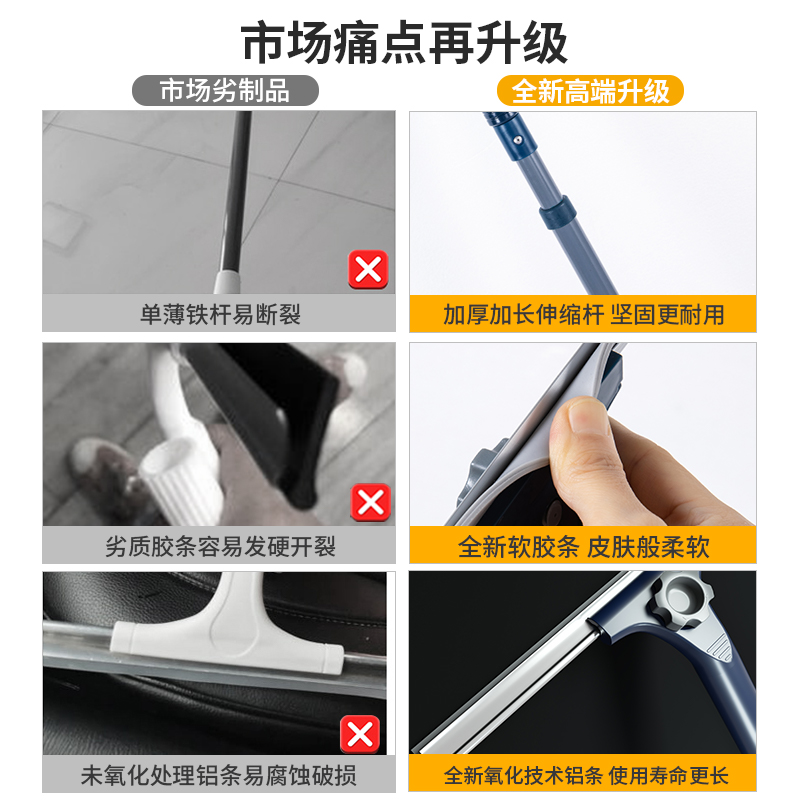 市场痛点再升级

市场劣制品

单薄铁杆易断裂

劣质胶条容易发硬开裂

未氧化处理铝条易腐蚀破损

全新高端升级

加厚加长伸缩杆 坚固更耐用

全新软胶条 皮肤般柔软

全新氧化技术铝条 使用寿命更长