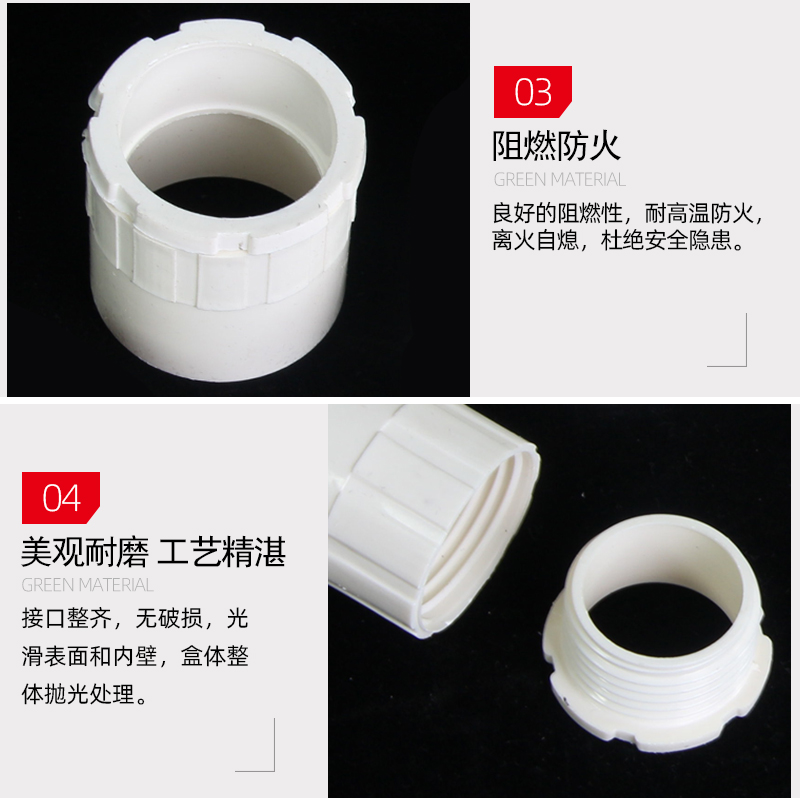 03

阻燃防火

GREEN MATERIAL

良好的阻燃性，耐高温防火，离火自熄，杜绝安全隐患。

04

美观耐磨 工艺精湛

GREEN MATERIAL

接口整齐，无破损，光滑表面和内壁，盒体整体抛光处理。