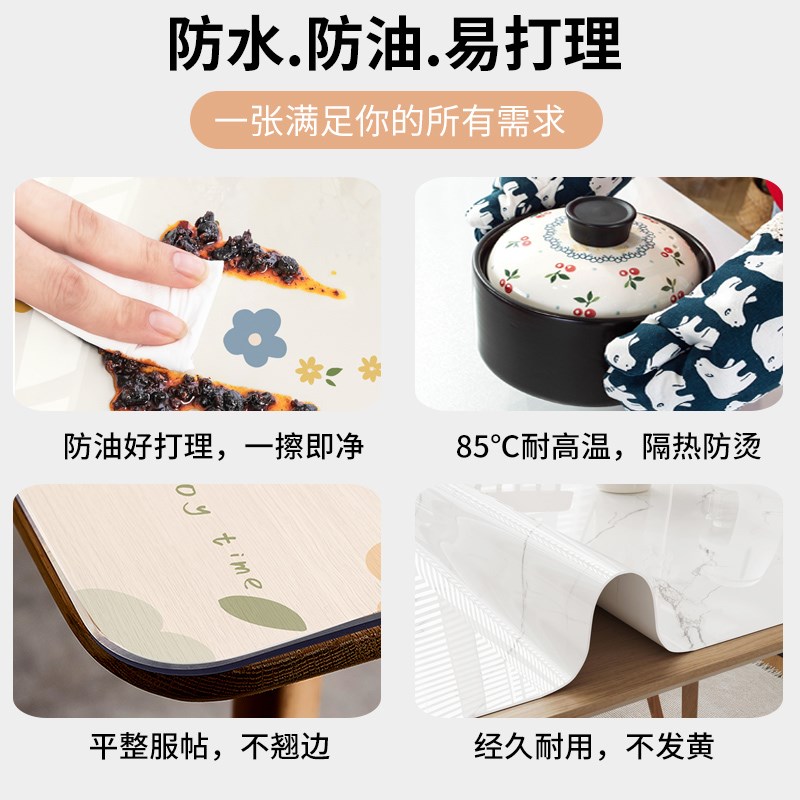 防水.防油.易打理

一张满足你的所有需求

防油好打理，一擦即净

85°C耐高温，隔热防烫

oy time

平整服帖，不翘边

经久耐用，不发黄