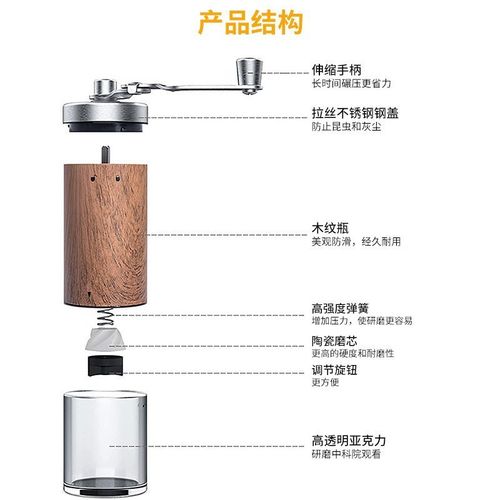 产品结构

伸缩手柄
长时间碾压更省力

拉丝不锈钢钢盖
防止昆虫和灰尘

木纹瓶
美观防滑，经久耐用

高强度弹簧
增加压力，使研磨更容易

陶瓷磨芯
更高的硬度和耐磨性

调节旋钮
更方便

高透明亚克力
研磨中科院观看