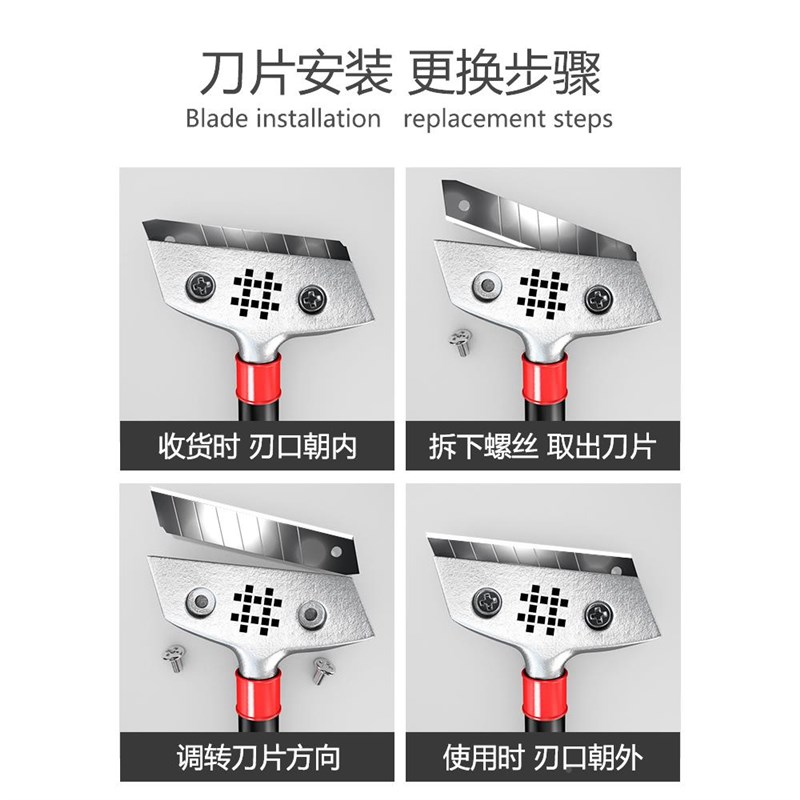 刀片安装 更换步骤
Blade installation replacement steps

收货时 刃口朝内

拆下螺丝 取出刀片

调转刀片方向

使用时 刃口朝外