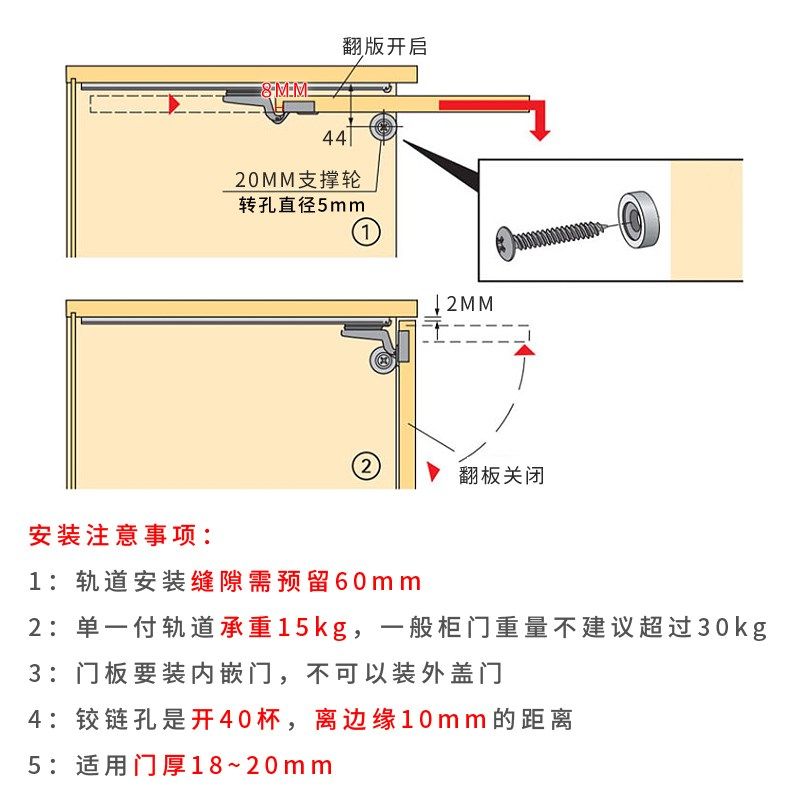 翻版开启

8MM

44

20MM支撑轮
转孔直径5mm

①

2MM

②

翻板关闭

安装注意事项：

1：轨道安装缝隙需预留60mm

2：单一付轨道承重15kg，一般柜门重量不建议超过30kg

3：门板要装内嵌门，不可以装外盖门

4：铰链孔是开40杯，离边缘10mm的距离

5：适用门厚18~20mm