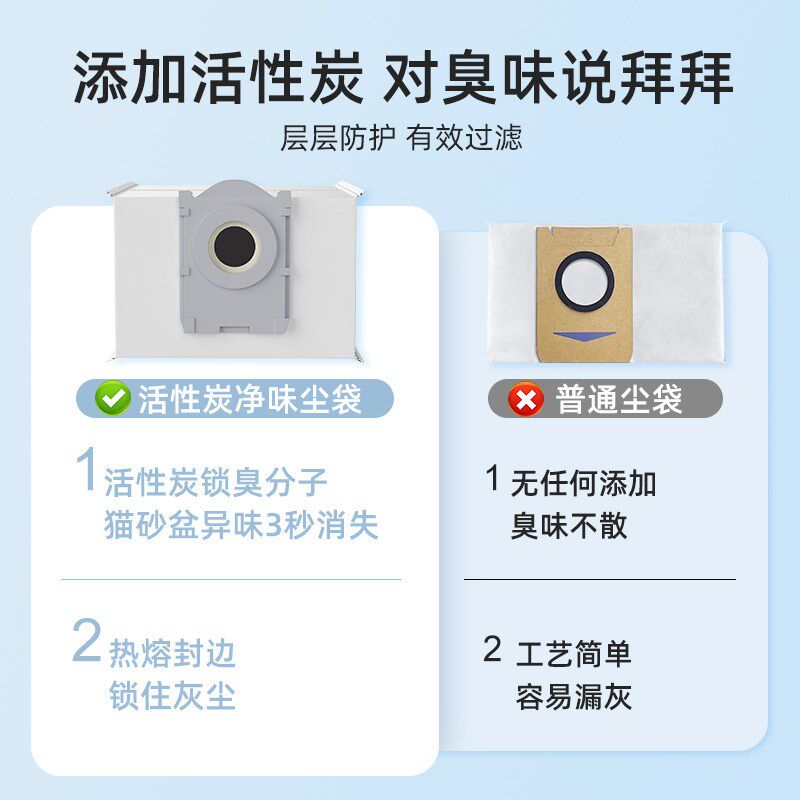 添加活性炭 对臭味说拜拜

层层防护 有效过滤

活性炭净味尘袋

1 活性炭锁臭分子
猫砂盆异味3秒消失

2 热熔封边
锁住灰尘

普通尘袋

1 无任何添加
臭味不散

2 工艺简单
容易漏灰