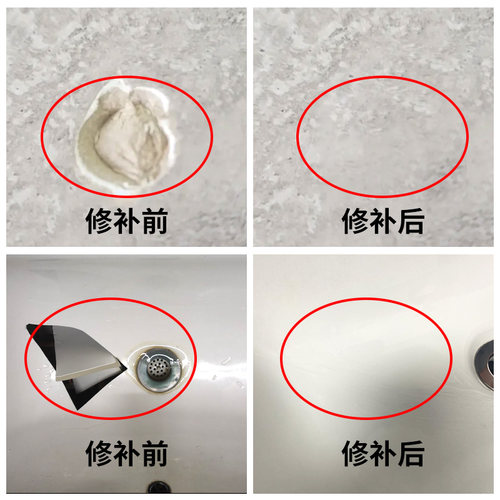 修补前

修补后

修补前

修补后