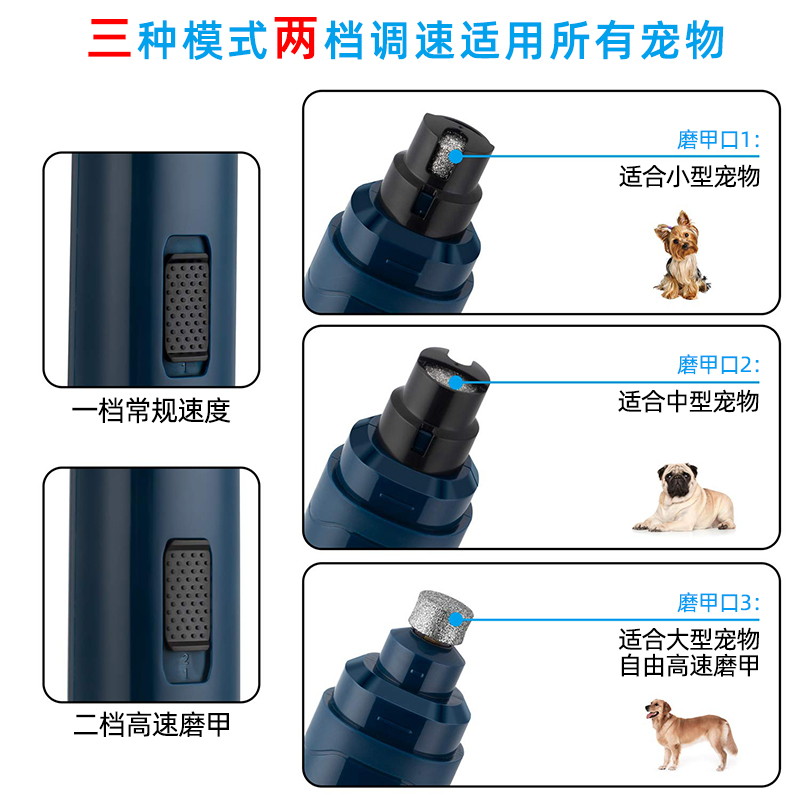 三种模式两档调速适用所有宠物

1

一档常规速度

2
1

二档高速磨甲

磨甲口1:
适合小型宠物

磨甲口2:
适合中型宠物

磨甲口3:
适合大型宠物
自由高速磨甲