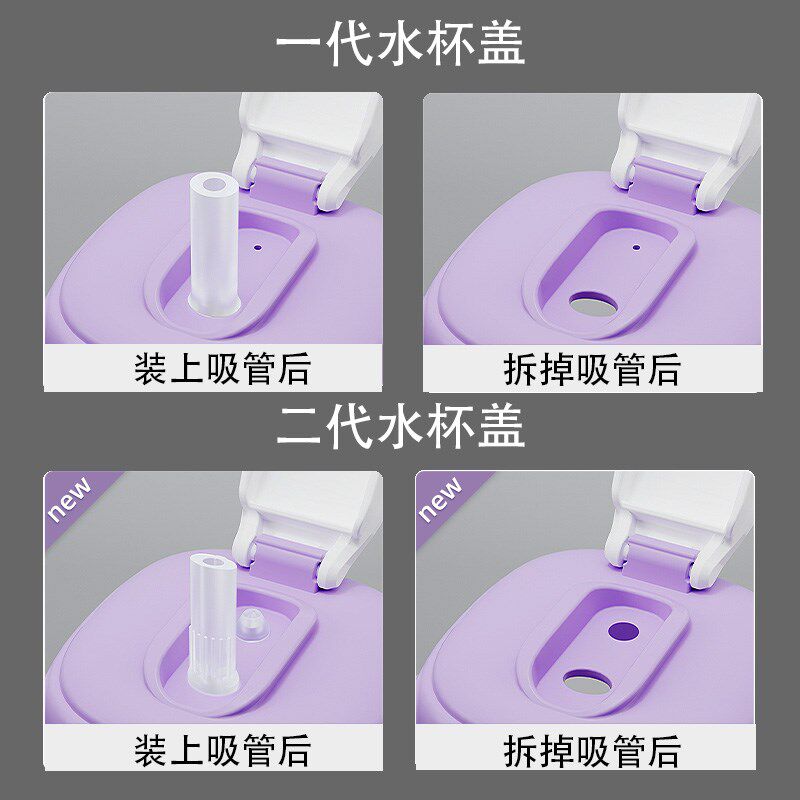 一代水杯盖

装上吸管后

拆掉吸管后

二代水杯盖

new

装上吸管后

new

拆掉吸管后