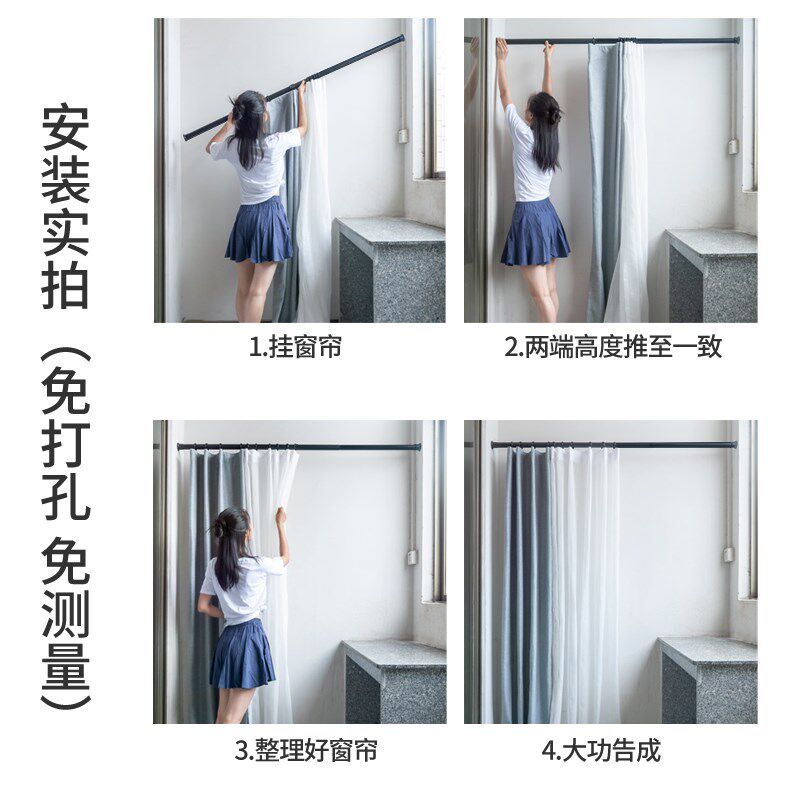 安装实拍（免打孔 免测量）

1.挂窗帘

2.两端高度推至一致

3.整理好窗帘

4.大功告成