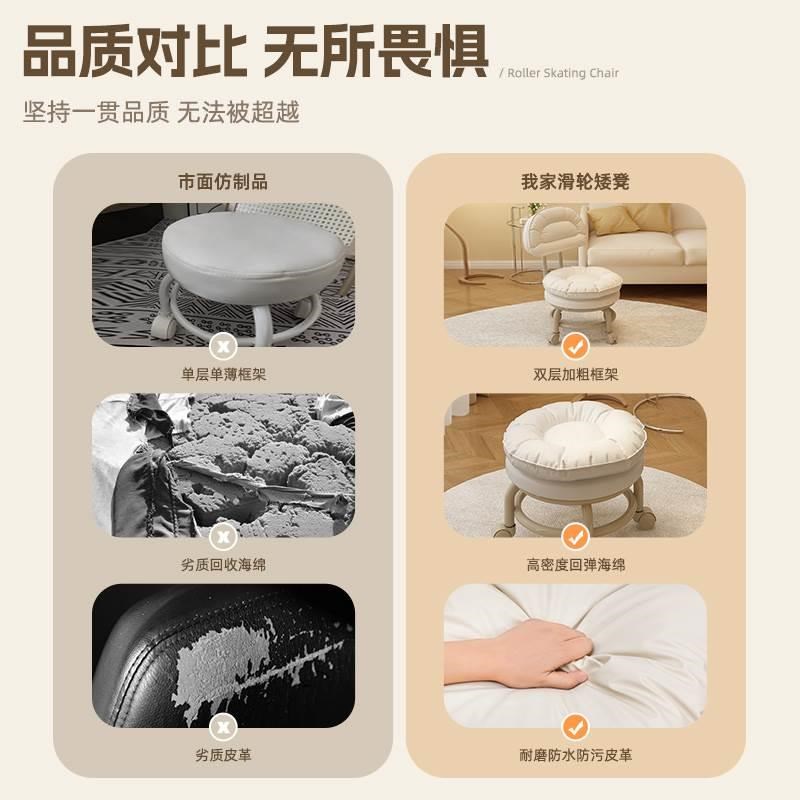 品质对比 无所畏惧 / Roller Skating Chair

坚持一贯品质 无法被超越

市面仿制品

单层单薄框架

劣质回收海绵

劣质皮革

我家滑轮矮凳

双层加粗框架

高密度回弹海绵

耐磨防水防污皮革