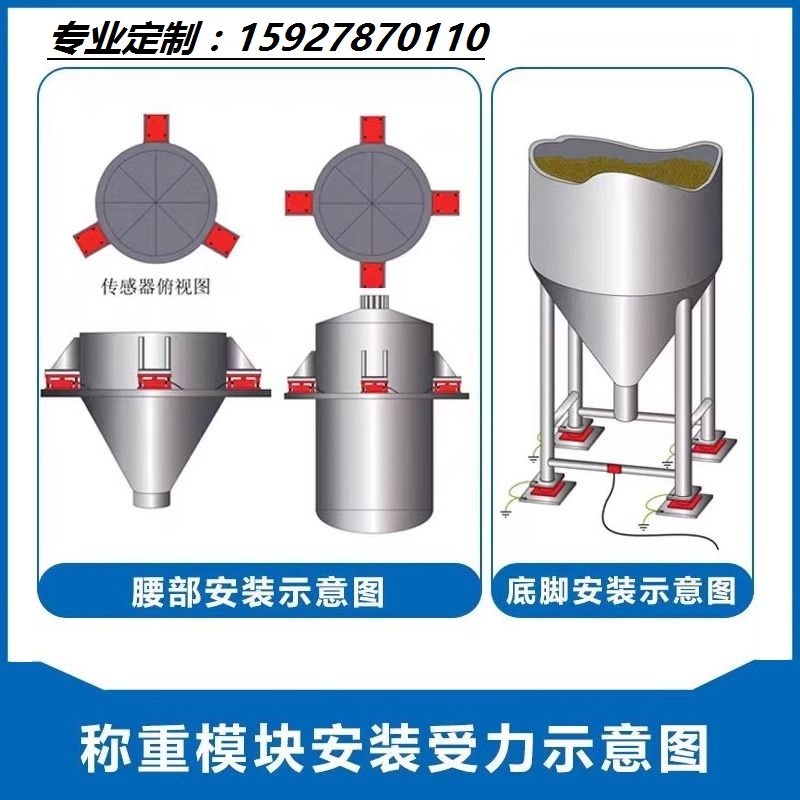 专业定制：15927870110

传感器俯视图

腰部安装示意图

底脚安装示意图

称重模块安装受力示意图