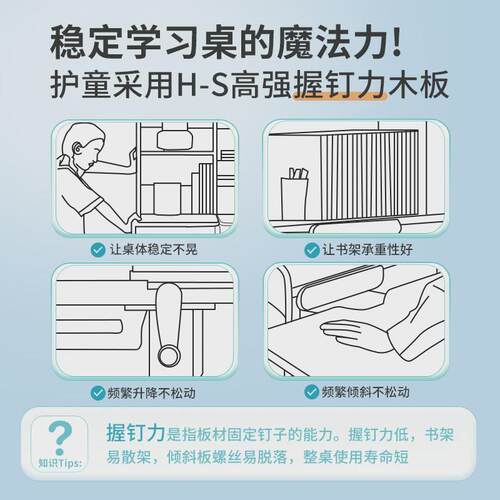 稳定学习桌的魔法力！
护童采用H-S高强握钉力木板

让桌体稳定不晃

让书架承重性好

频繁升降不松动

频繁倾斜不松动

?
知识Tips:

握钉力是指板材固定钉子的能力。握钉力低，书架易散架，倾斜板螺丝易脱落，整桌使用寿命短