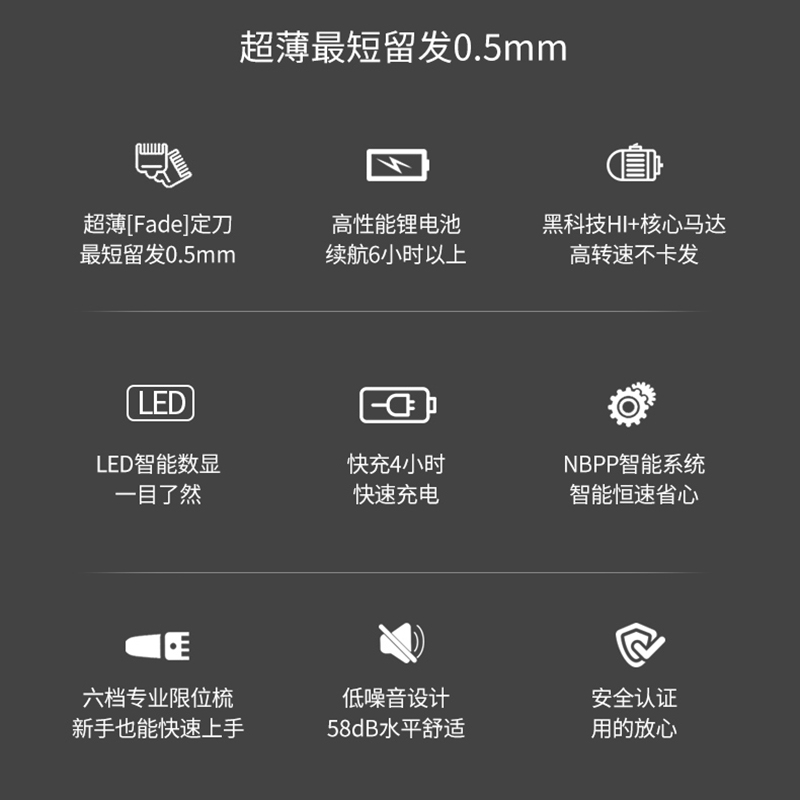 超薄最短留发0.5mm

超薄[Fade]定刀
最短留发0.5mm

高性能锂电池
续航6小时以上

黑科技HI+核心马达
高转速不卡发

LED

LED智能数显
一目了然

快充4小时
快速充电

NBPP智能系统
智能恒速省心

六档专业限位梳
新手也能快速上手

低噪音设计
58dB水平舒适

安全认证
用的放心