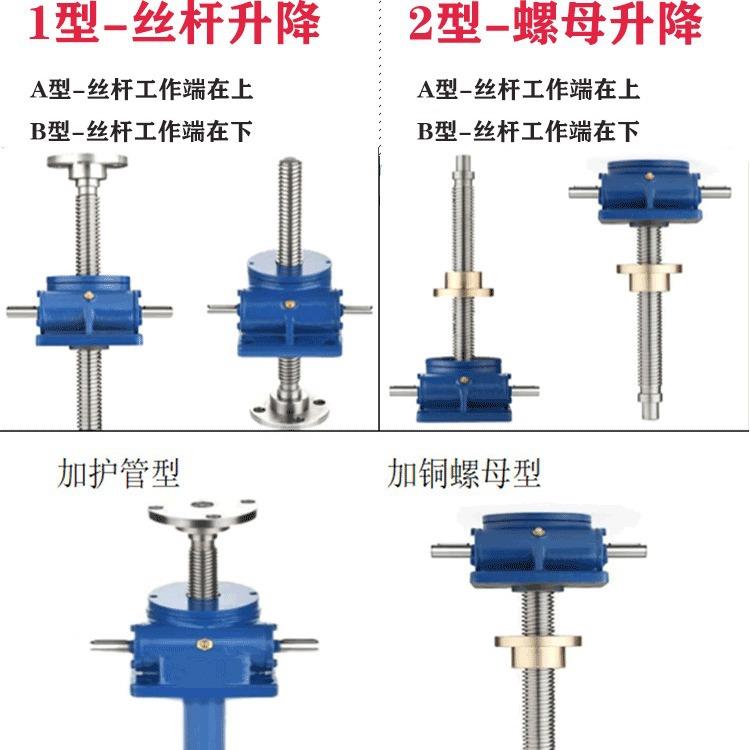 1型-丝杆升降

A型-丝杆工作端在上

B型-丝杆工作端在下

2型-螺母升降

A型-丝杆工作端在上

B型-丝杆工作端在下

加护管型

加铜螺母型