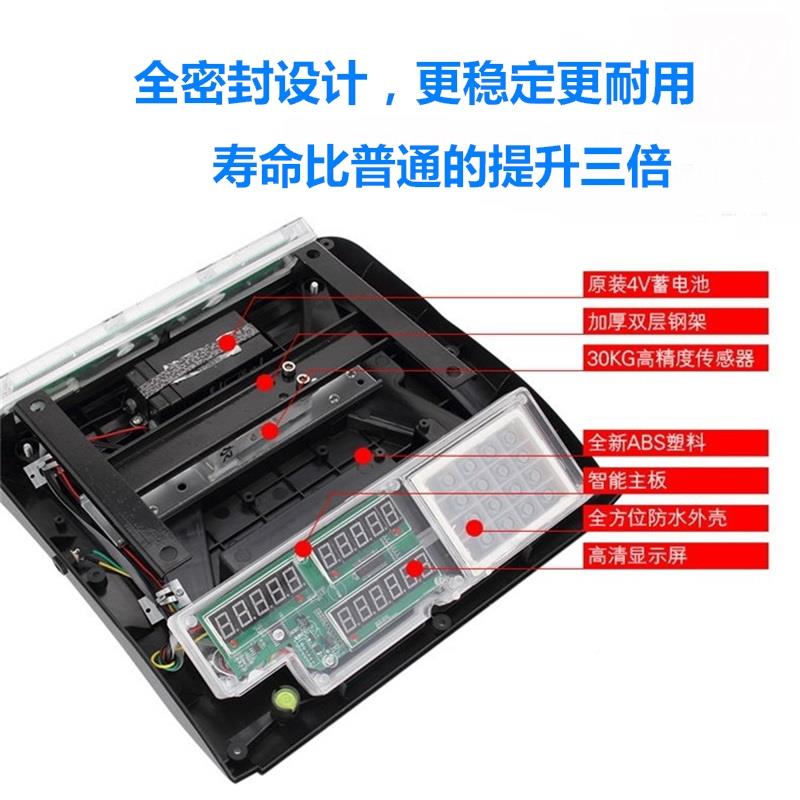 全密封设计，更稳定更耐用

寿命比普通的提升三倍

原装4V蓄电池

加厚双层钢架

30KG高精度传感器

全新ABS塑料

智能主板

全方位防水外壳

高清显示屏