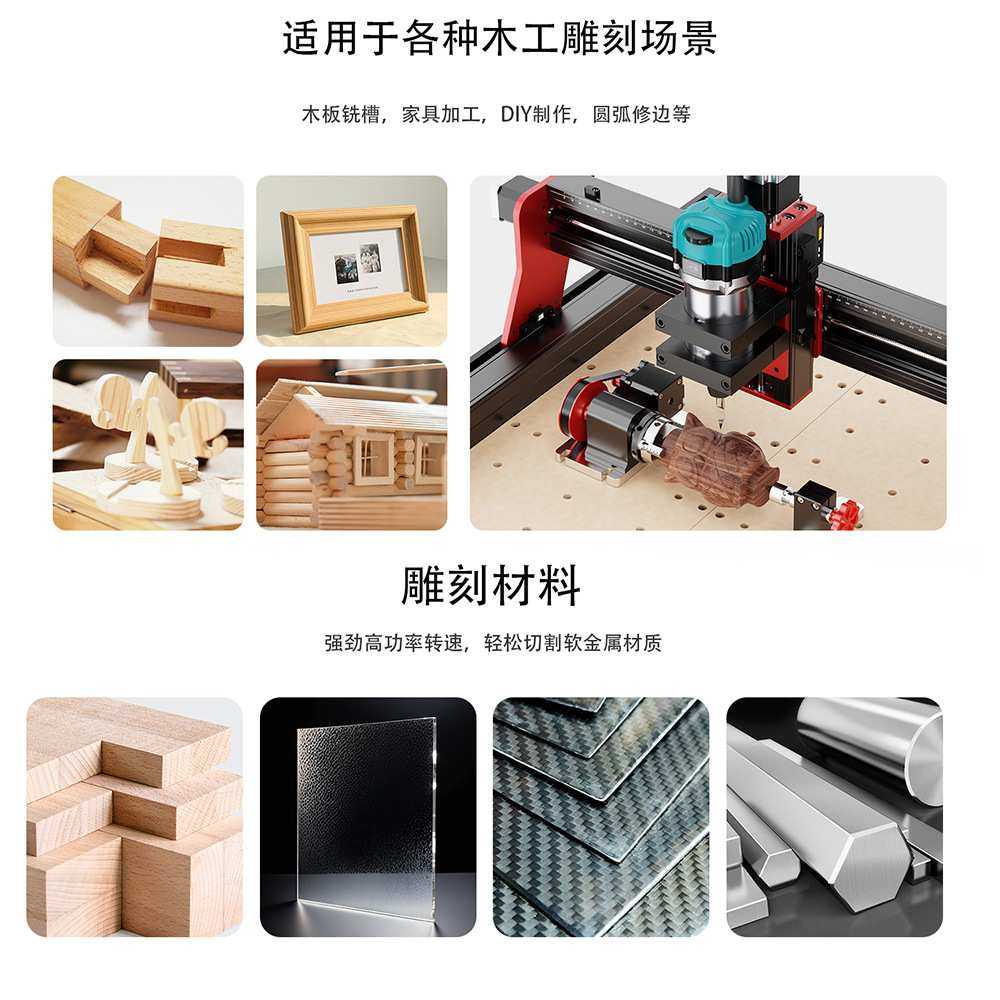 适用于各种木工雕刻场景

木板铣槽，家具加工，DIY制作，圆弧修边等

雕刻材料

强劲高功率转速，轻松切割软金属材质