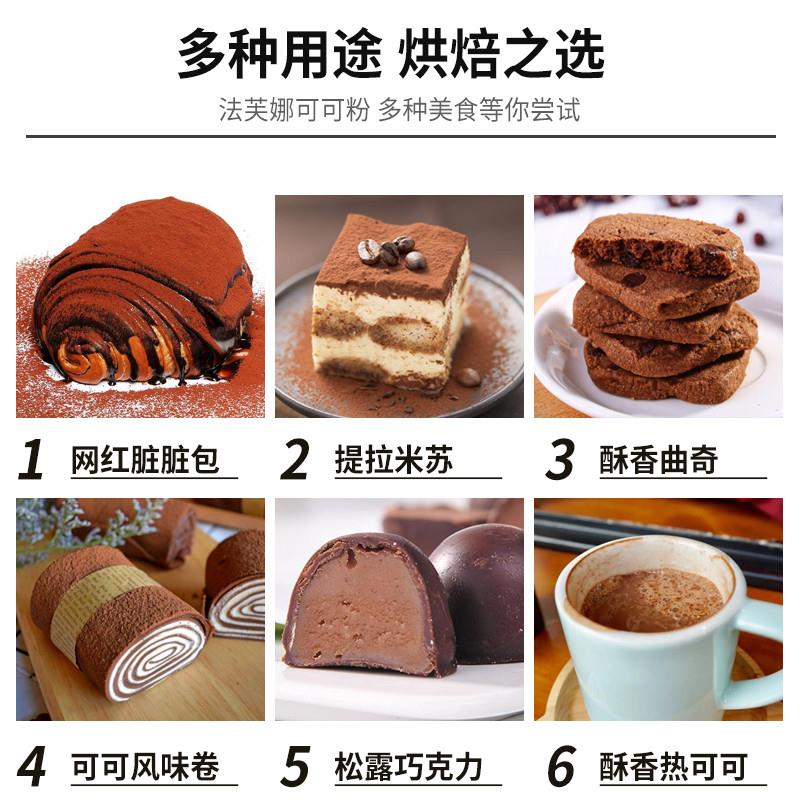 多种用途 烘焙之选

法芙娜可可粉 多种美食等你尝试

1 网红脏脏包

2 提拉米苏

3 酥香曲奇

4 可可风味卷

5 松露巧克力

6 酥香热可可