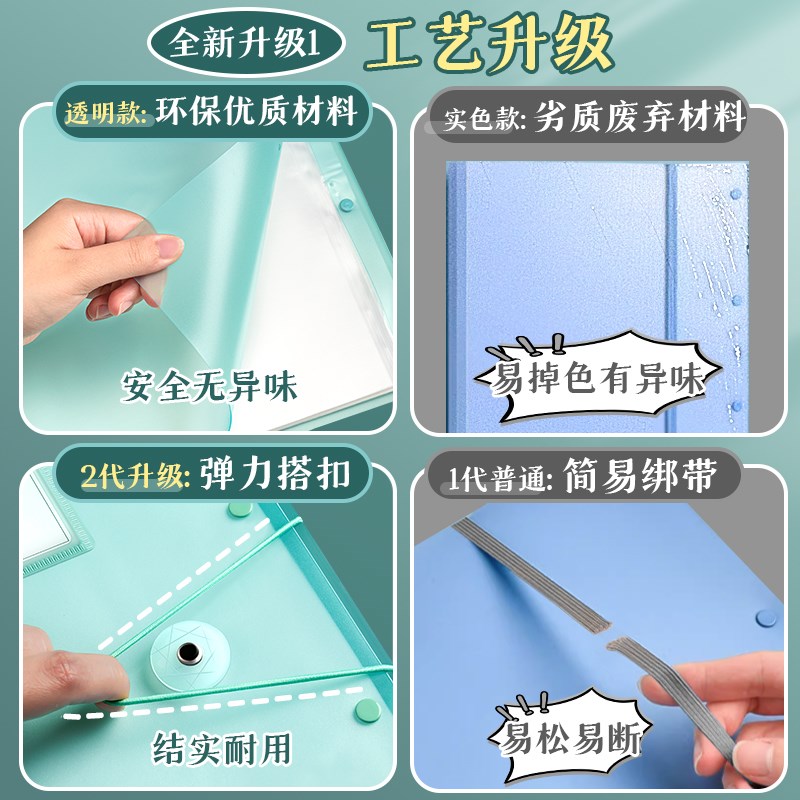 全新升级1 工艺升级

透明款: 环保优质材料

安全无异味

实色款: 劣质废弃材料

易掉色有异味

2代升级: 弹力搭扣

结实耐用

1代普通: 简易绑带

易松易断