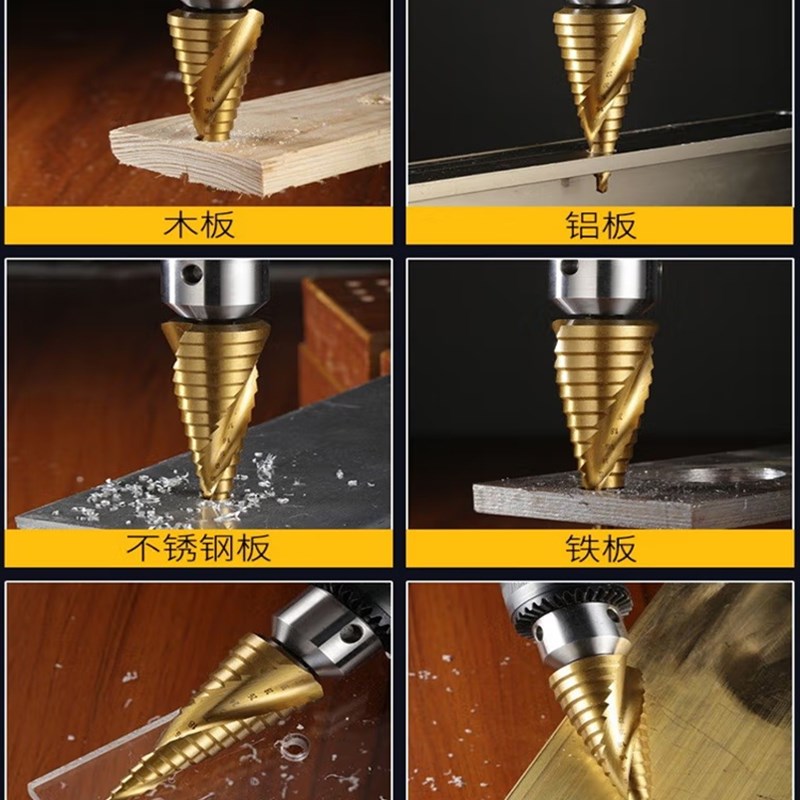 木板

铝板

不锈钢板

铁板