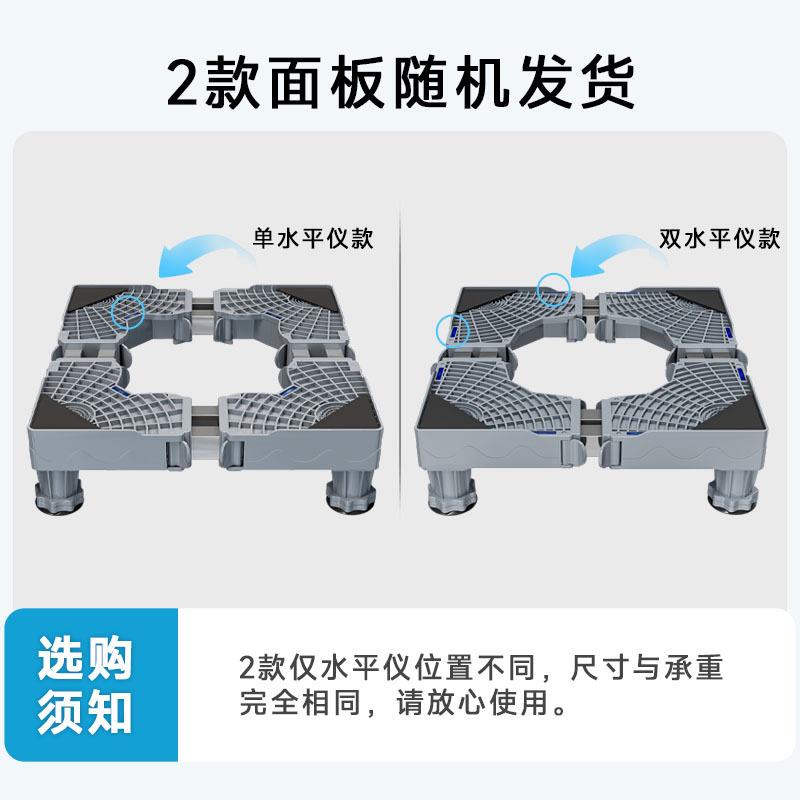 2款面板随机发货

单水平仪款

双水平仪款

选购须知

2款仅水平仪位置不同，尺寸与承重完全相同，请放心使用。